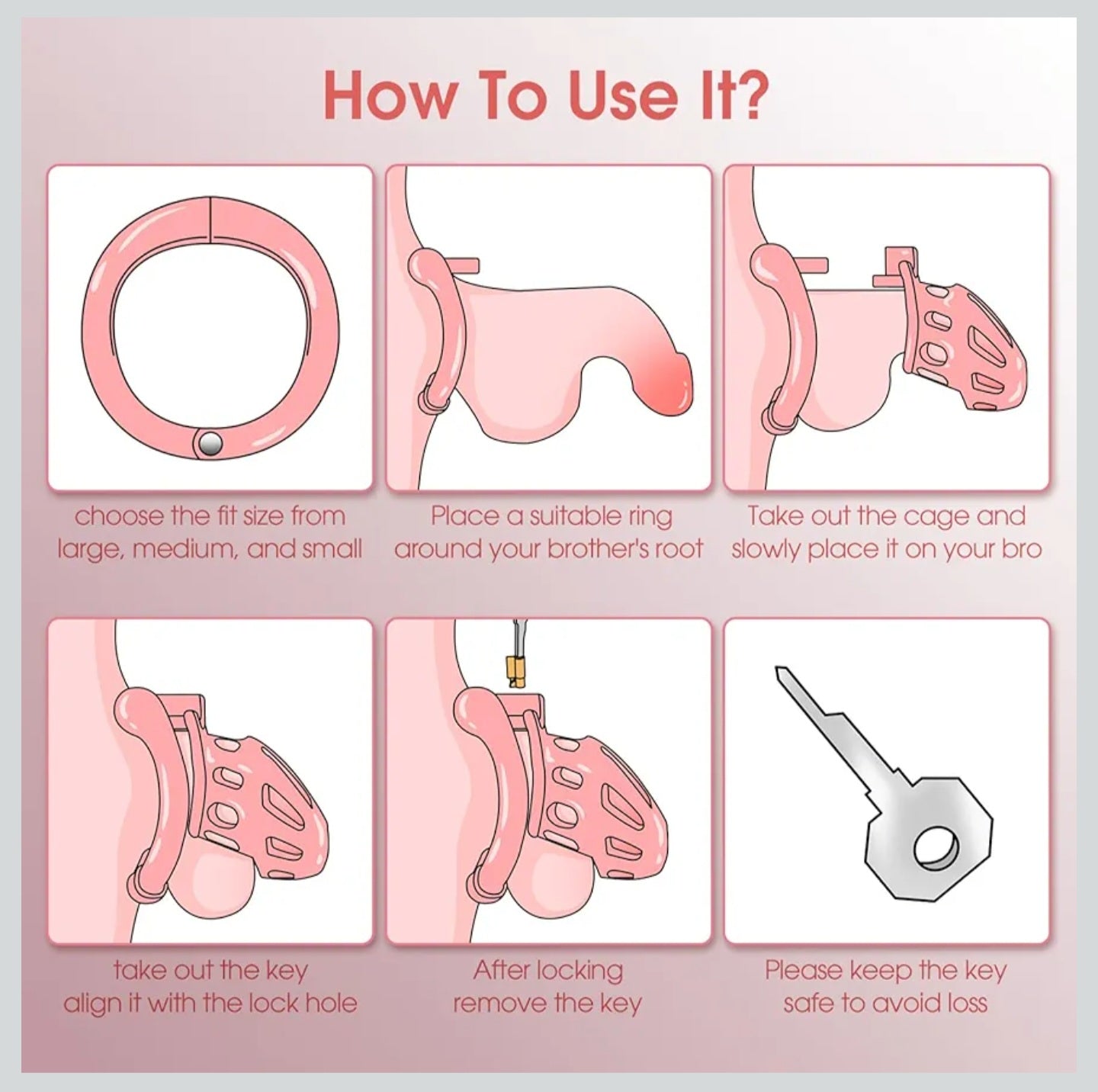 How To Use It?

choose the fit size from large, medium, and small

Place a suitable ring around your brother's root

Take out the cage and slowly place it on your bro

take out the key align it with the lock hole

After locking remove the key

Please keep the key safe to avoid loss