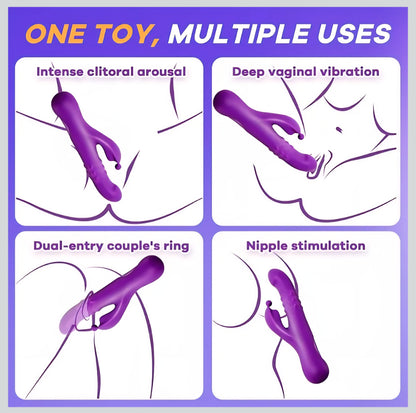 ONE TOY, MULTIPLE USES

Intense clitoral arousal

Deep vaginal vibration

Dual-entry couple's ring

Nipple stimulation