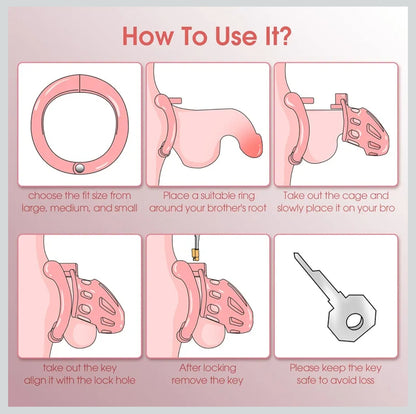 How To Use It?

choose the fit size from large, medium, and small

Place a suitable ring around your brother's root

Take out the cage and slowly place it on your bro

take out the key align it with the lock hole

After locking remove the key

Please keep the key safe to avoid loss