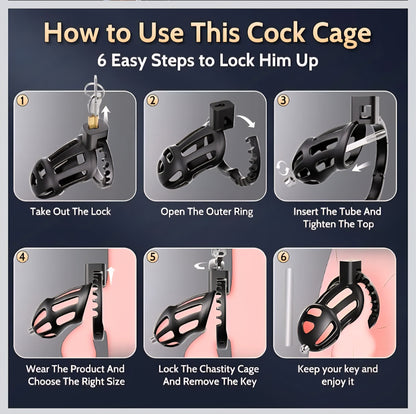 How to Use This Cock Cage
6 Easy Steps to Lock Him Up

1
Take Out The Lock

2
Open The Outer Ring

3
Insert The Tube And Tighten The Top

4
Wear The Product And Choose The Right Size

5
Lock The Chastity Cage And Remove The Key

6
Keep your key and enjoy it