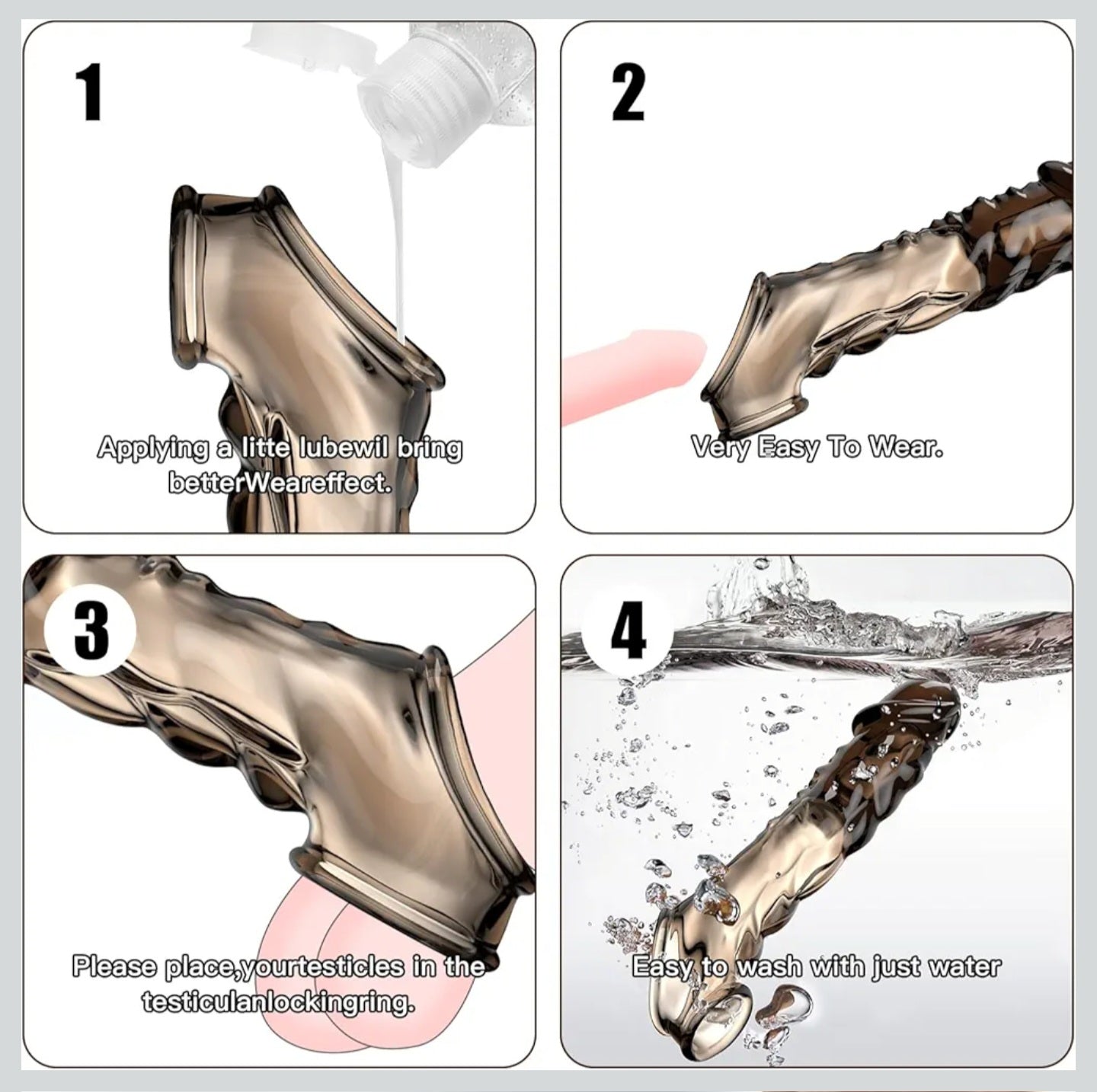 1

Applying a litte lubewil bring betterWeareffect.

2

Very Easy To Wear.

3

Please place,yourtesticles in the testiculanlockingring.

4

Easy to wash with just water