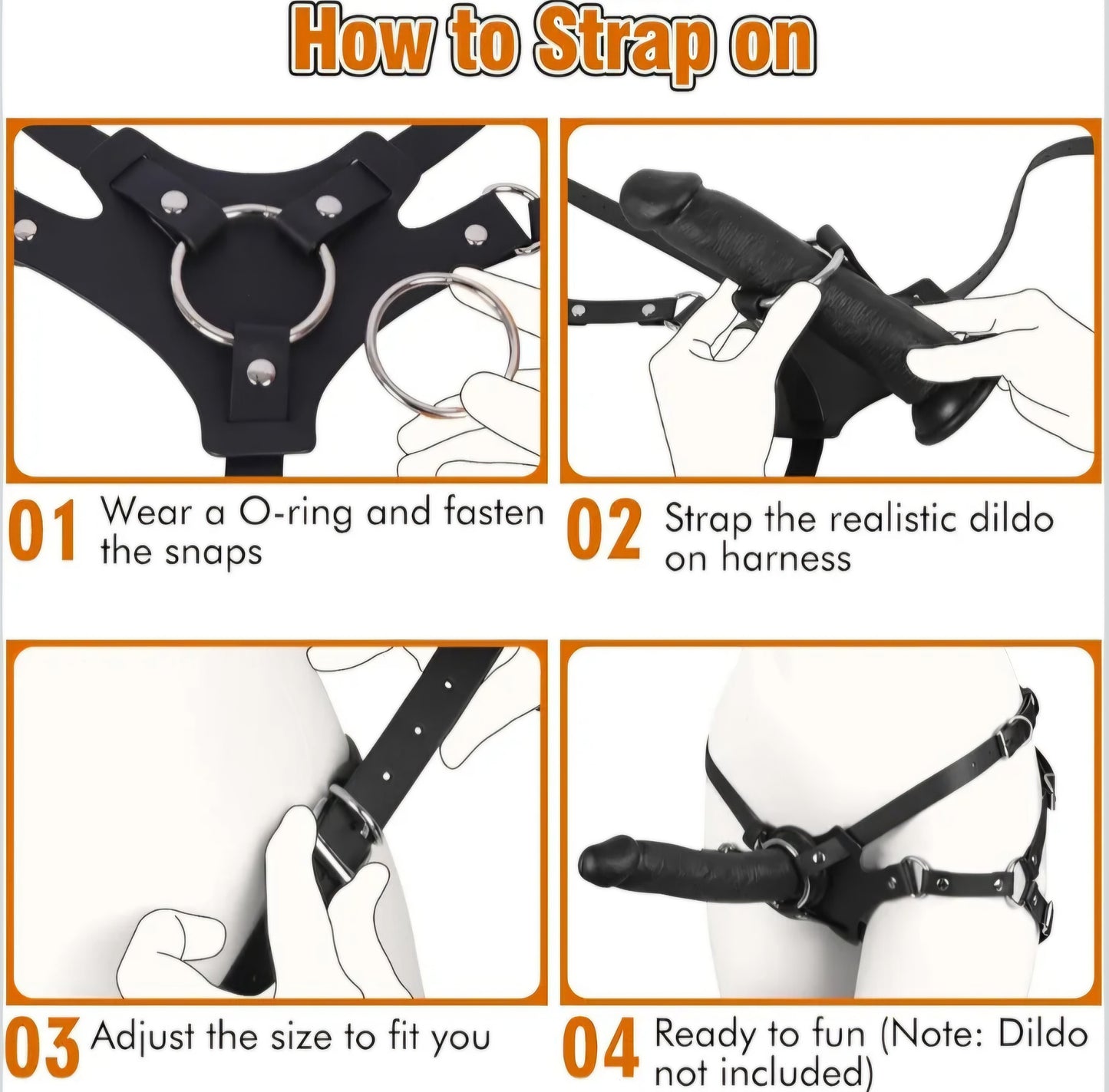 How to Strap on

01 Wear a O-ring and fasten the snaps

02 Strap the realistic dildo on harness

03 Adjust the size to fit you

04 Ready to fun (Note: Dildo not included)