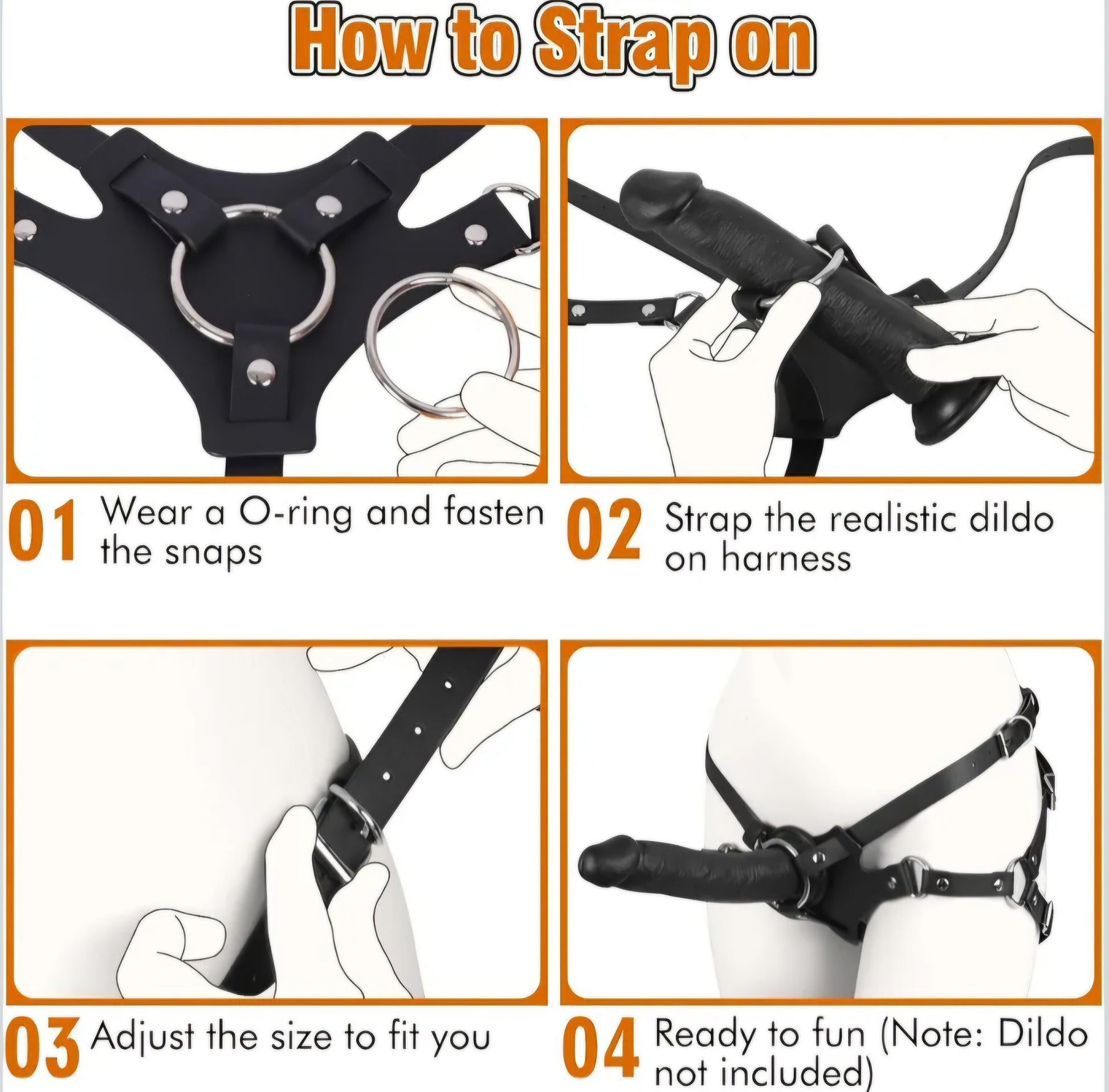 How to Strap on

01 Wear a O-ring and fasten the snaps

02 Strap the realistic dildo on harness

03 Adjust the size to fit you

04 Ready to fun (Note: Dildo not included)