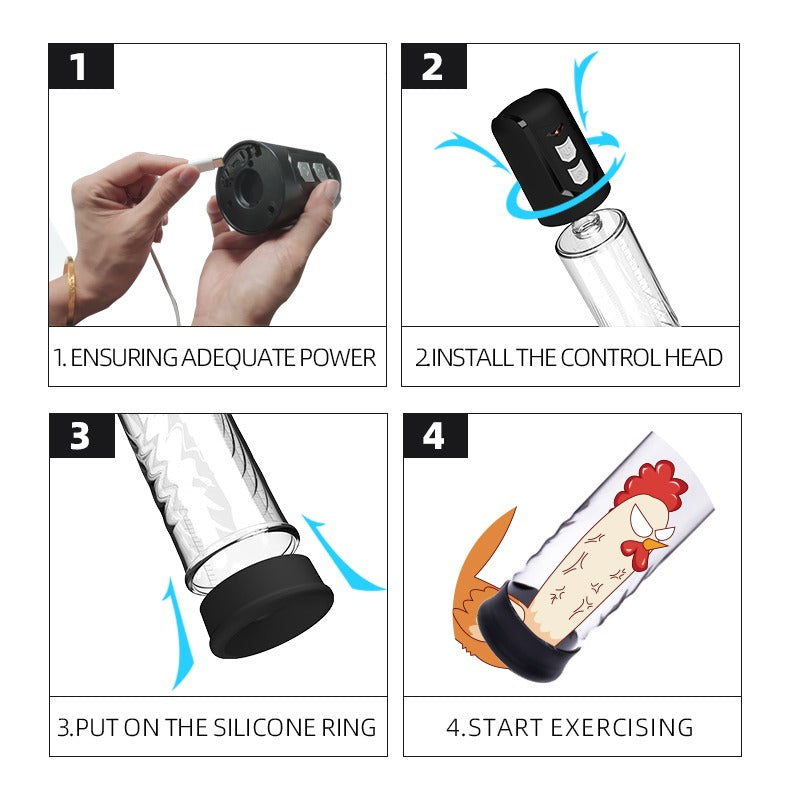 1

1. ENSURING ADEQUATE POWER

2

2.INSTALL THE CONTROL HEAD

3

3.PUT ON THE SILICONE RING

4

4.START EXERCISING