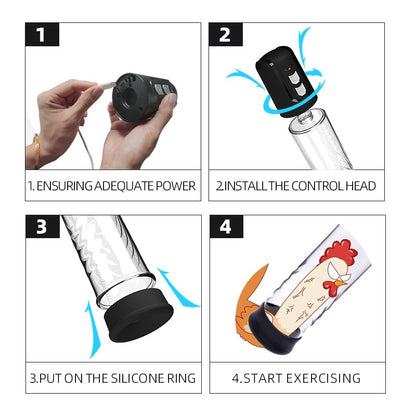 1

1. ENSURING ADEQUATE POWER

2

2.INSTALL THE CONTROL HEAD

3

3.PUT ON THE SILICONE RING

4

4.START EXERCISING